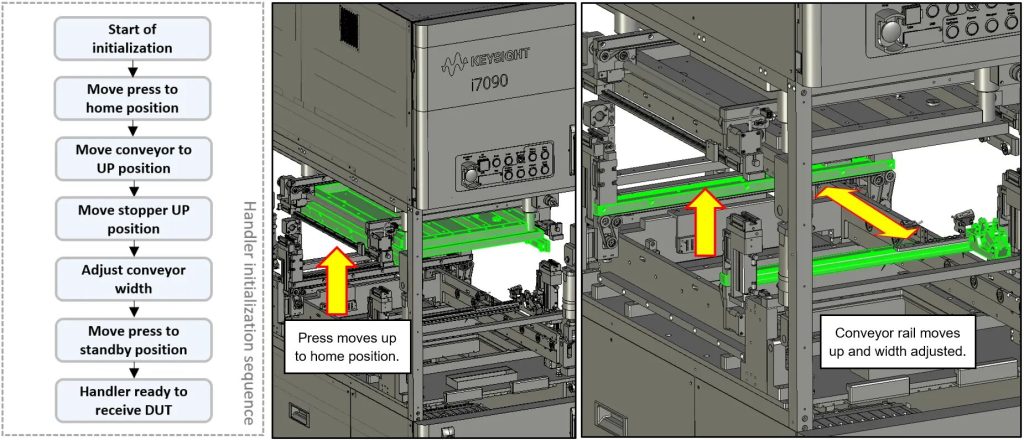 Start of initialization

Move press to home position

Move conveyor to UP position

Move stopper UP position

Adjust conveyor width

Move press to standby position

Handler ready to receive DUT

Handler initialization sequence

KEYSIGHT

i7090

Press moves up to home position.

Conveyor rail moves up and width adjusted.